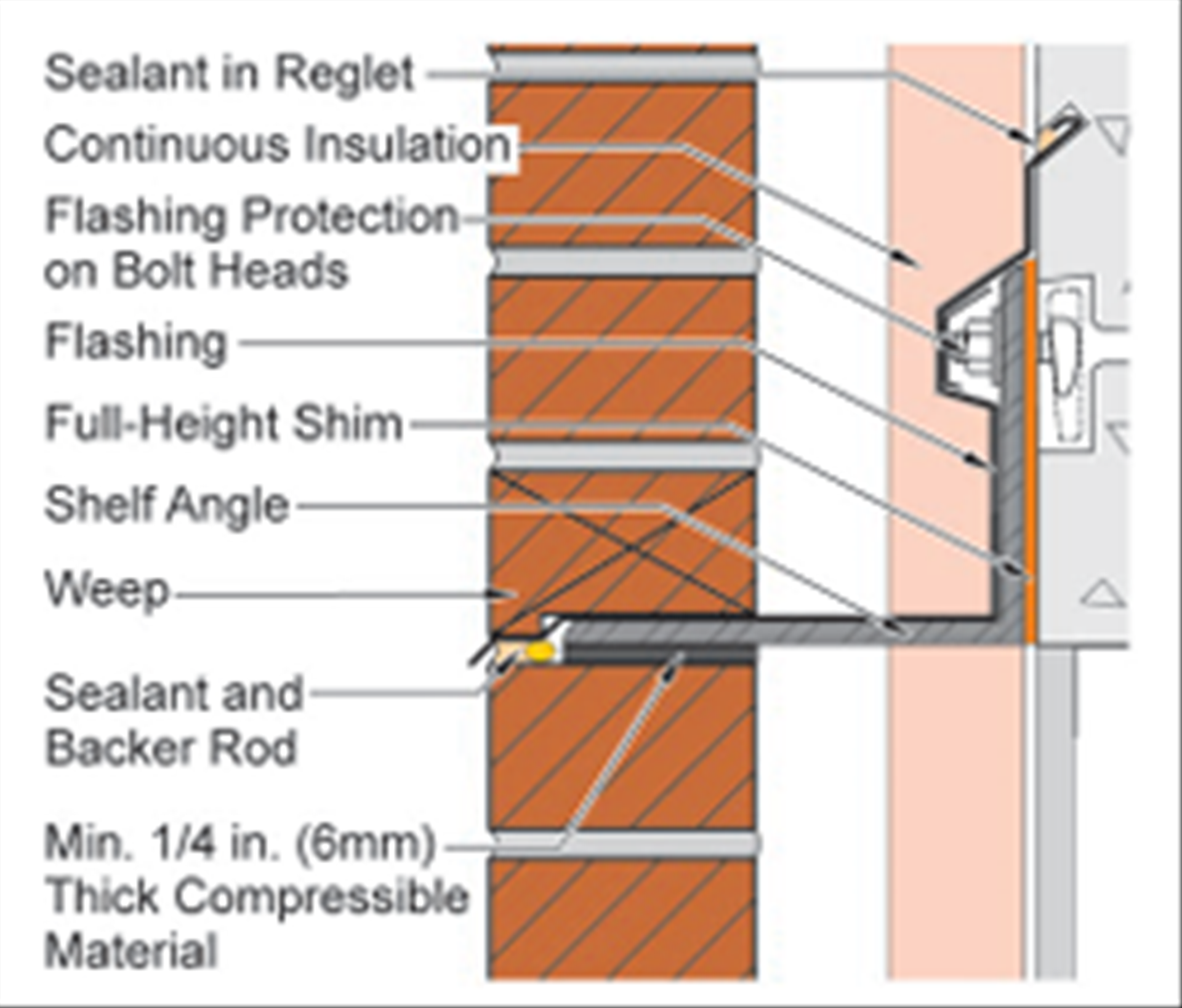 Sealant in Reglet

Continuous Insulation

Flashing Protection on Bolt Heads

Flashing

Full-Height Shim

Shelf Angle

Weep

Sealant and Backer Rod

Min. 1/4 in. (6mm) Thick Compressible Material